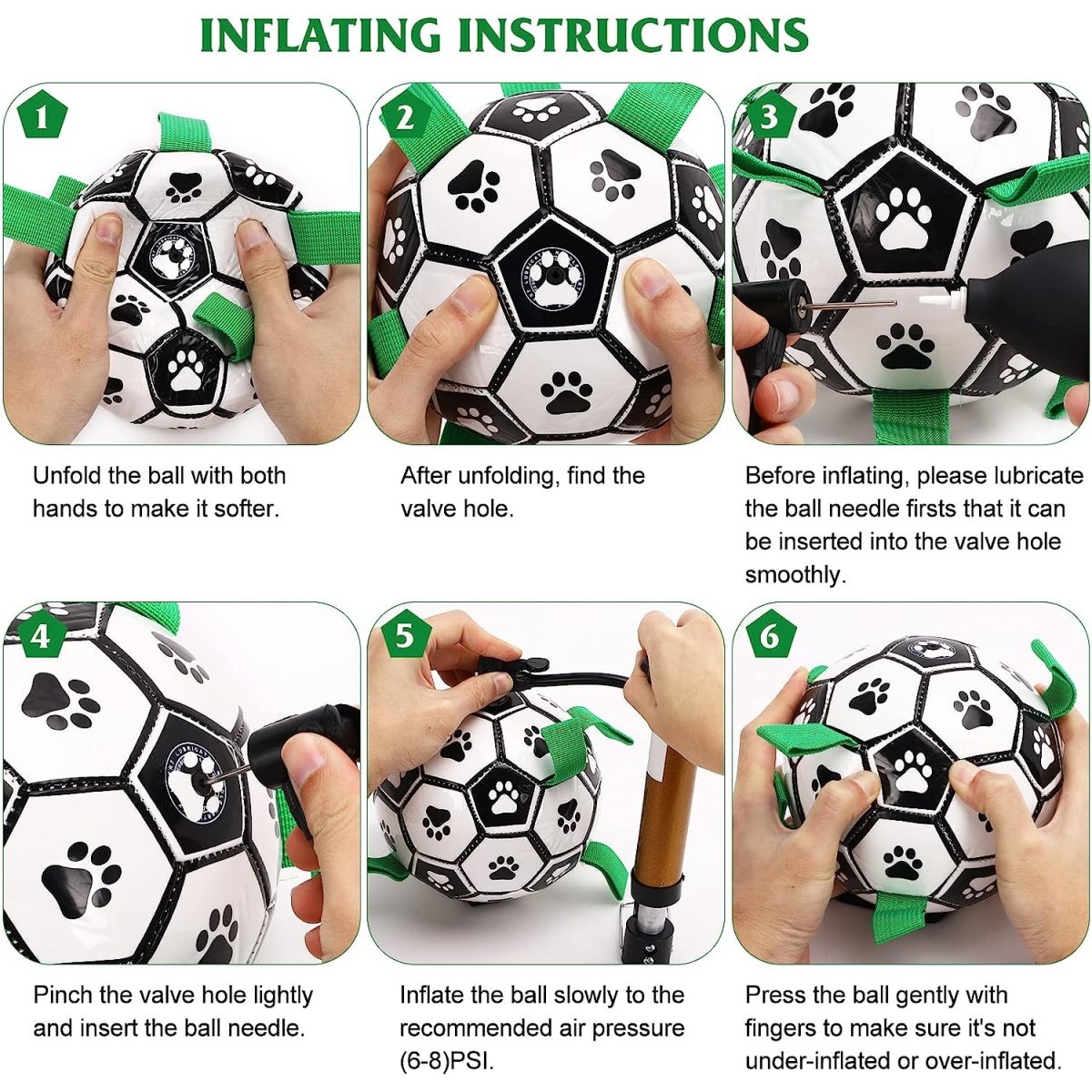 INFLATING INSTRUCTIONS

1

Unfold the ball with both hands to make it softer.

2

After unfolding, find the valve hole.

3

Before inflating, please lubricate the ball needle firsts that it can be inserted into the valve hole smoothly.

4

Pinch the valve hole lightly and insert the ball needle.

5

Inflate the ball slowly to the recommended air pressure (6-8)PSI.

6

Press the ball gently with fingers to make sure it's not under-inflated or over-inflated.