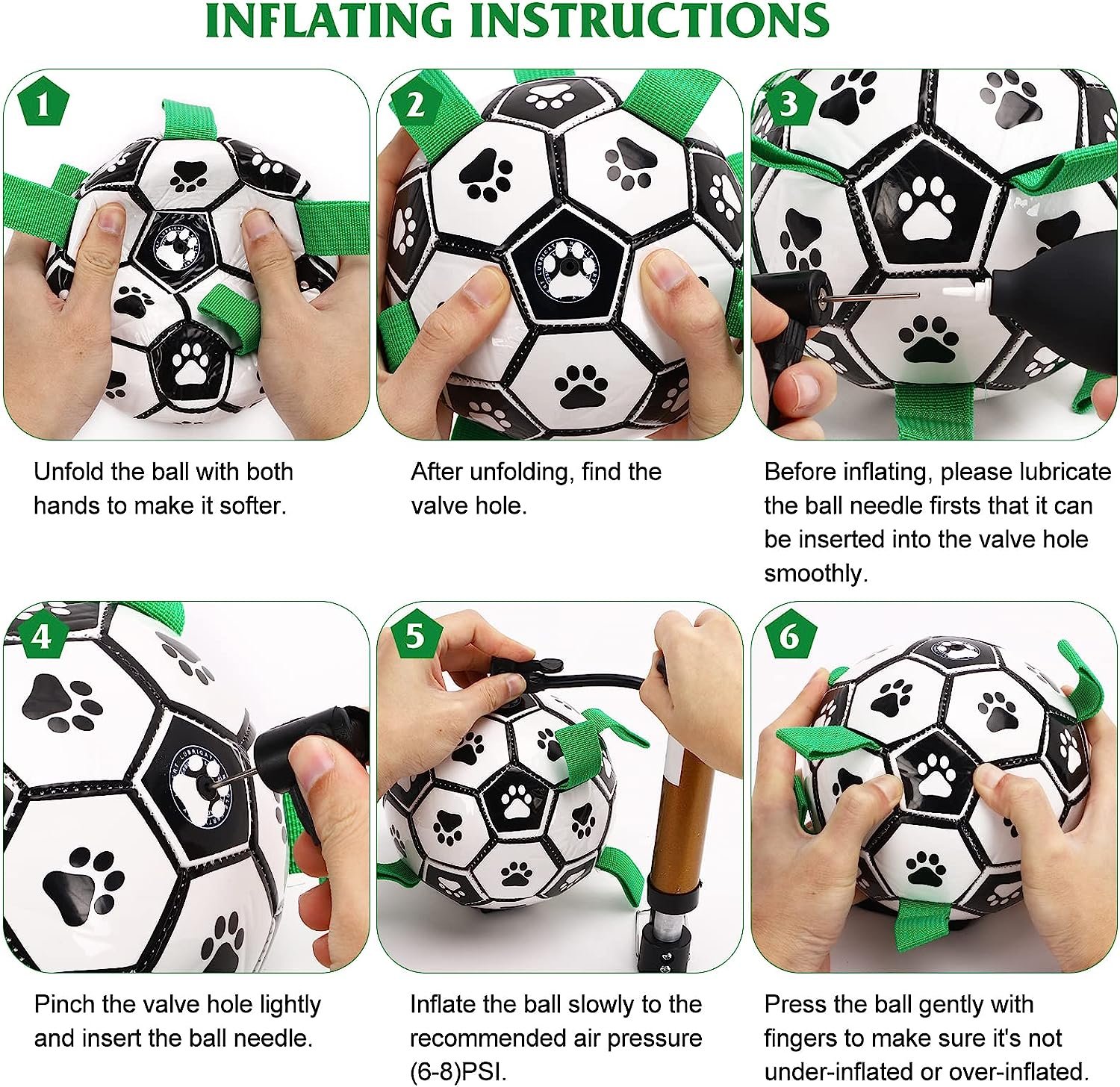 INFLATING INSTRUCTIONS

1

Unfold the ball with both hands to make it softer.

2

After unfolding, find the valve hole.

3

Before inflating, please lubricate the ball needle firsts that it can be inserted into the valve hole smoothly.

4

Pinch the valve hole lightly and insert the ball needle.

5

Inflate the ball slowly to the recommended air pressure (6-8)PSI.

6

Press the ball gently with fingers to make sure it's not under-inflated or over-inflated.